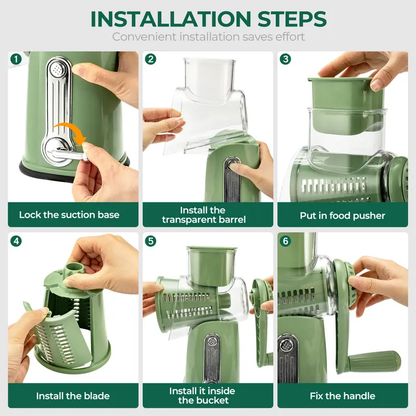 INSTALLATION STEPS
Convenient installation saves effort

1
Lock the suction base

2
Install the transparent barrel

3
Put in food pusher

4
Install the blade

5
Install it inside the bucket

6
Fix the handle