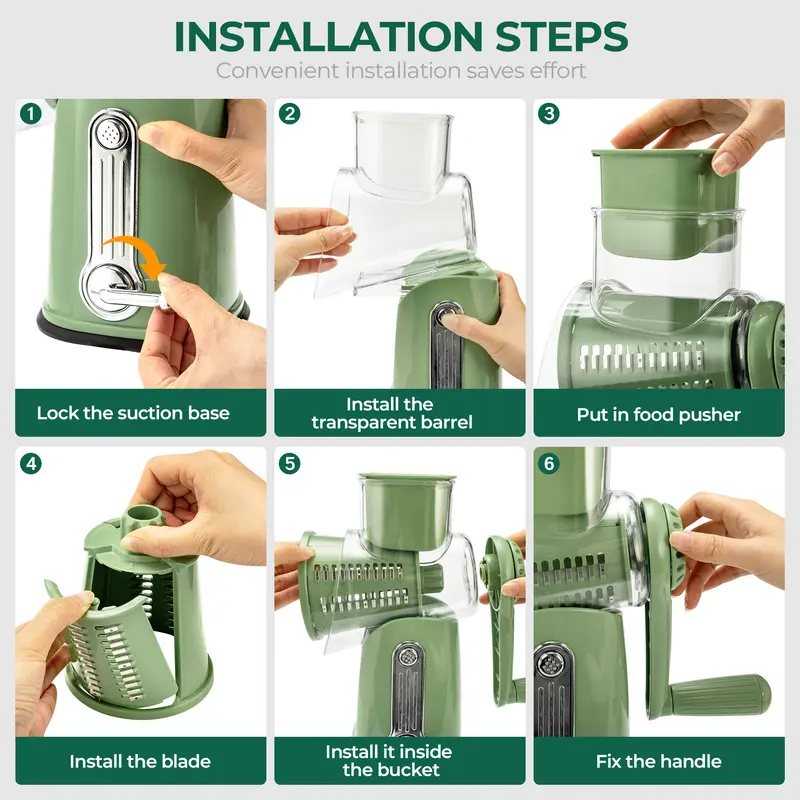 INSTALLATION STEPS
Convenient installation saves effort

1
Lock the suction base

2
Install the transparent barrel

3
Put in food pusher

4
Install the blade

5
Install it inside the bucket

6
Fix the handle